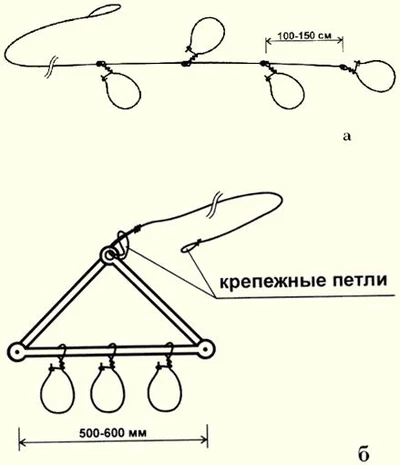 100-150 см

а

крепежные петли

500-600 мм

б