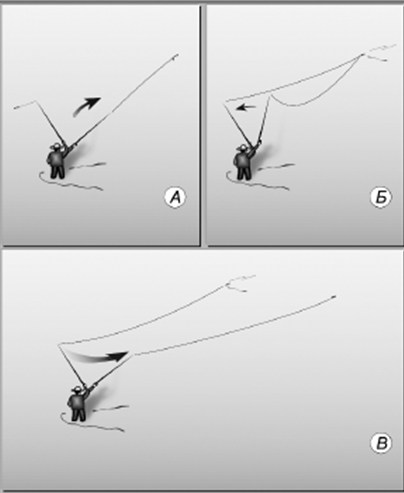 А

Б

В