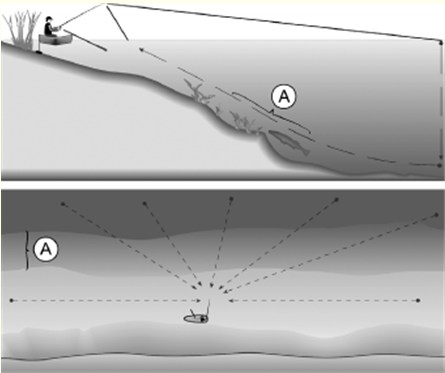 A

A